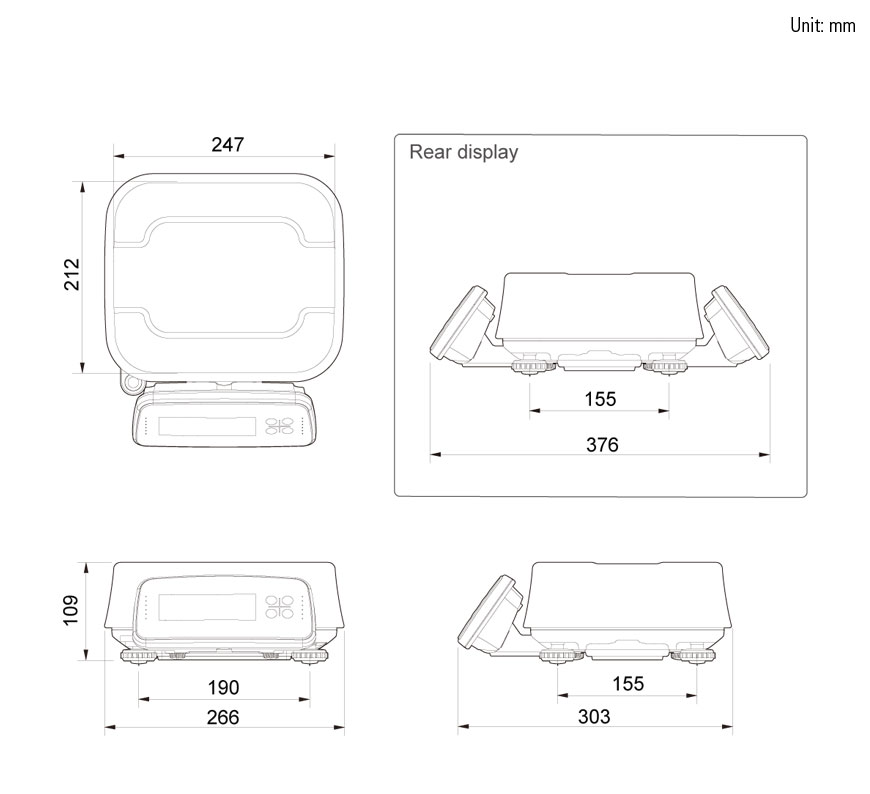 Unit: mm

247

212

Rear display

155

376

109

190

266

155

303